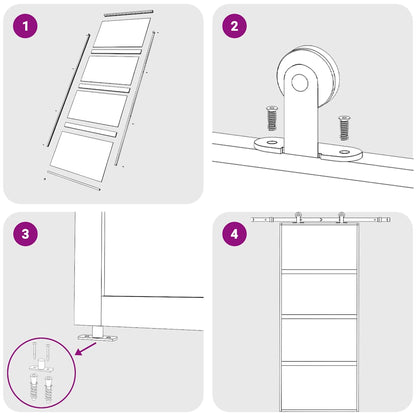 1

2

3

4