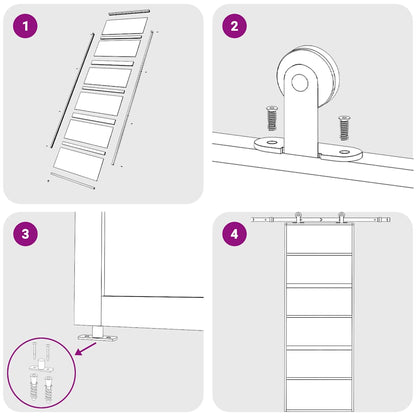 1

2

3

4