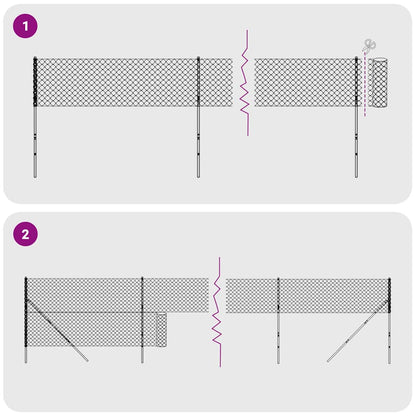 1

2