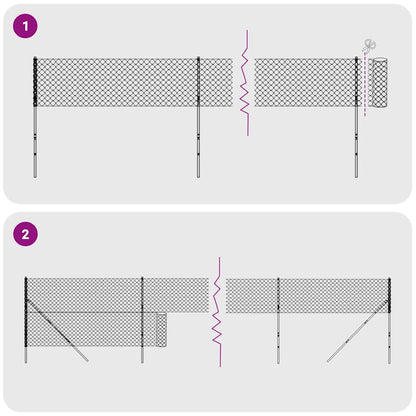 1

2