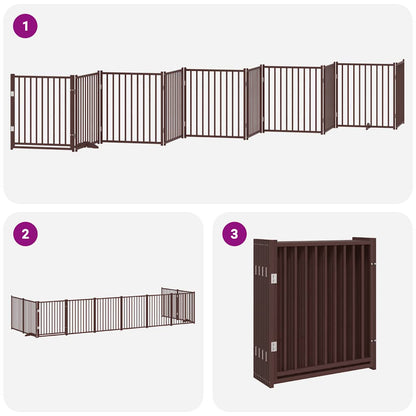 1

2

3