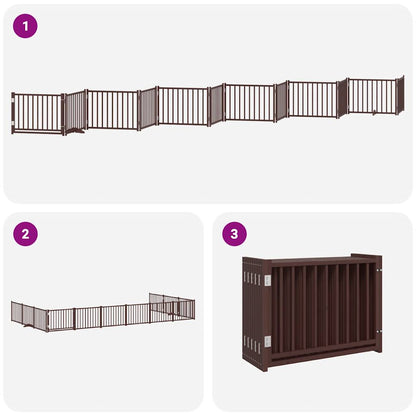 1

2

3