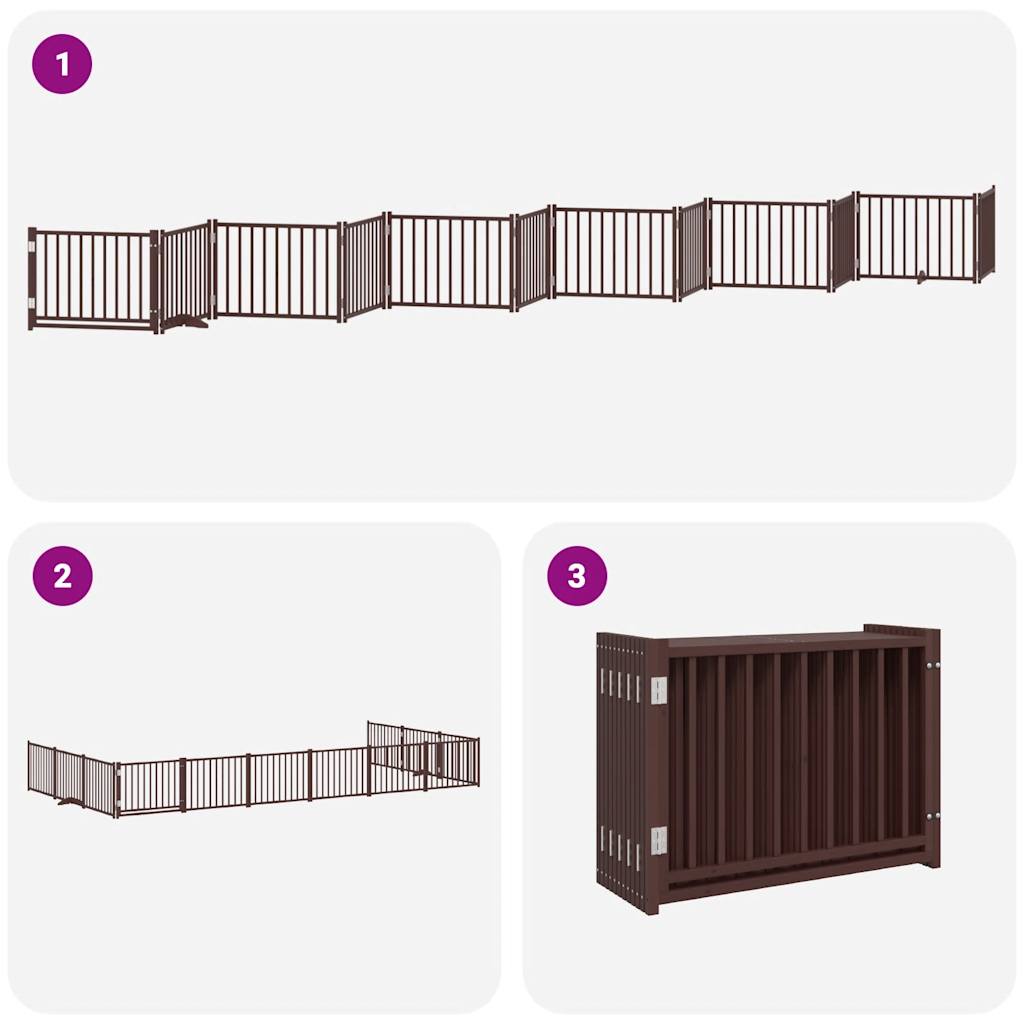 1

2

3