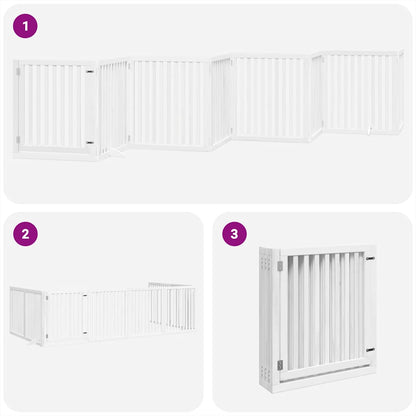 1

2

3