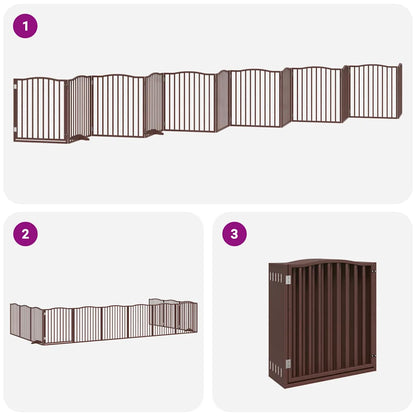 1

2

3