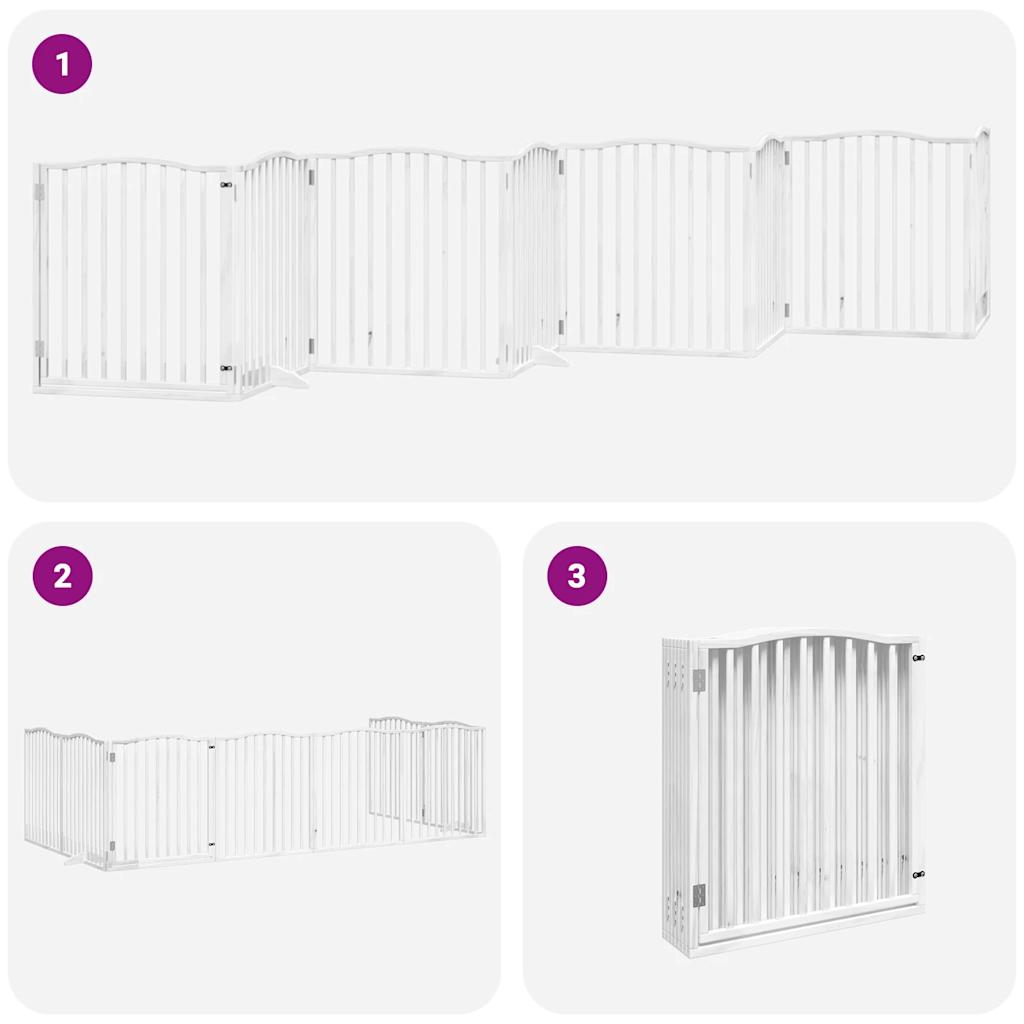 1

2

3