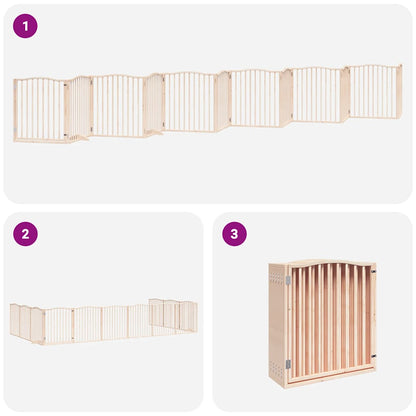 1

2

3