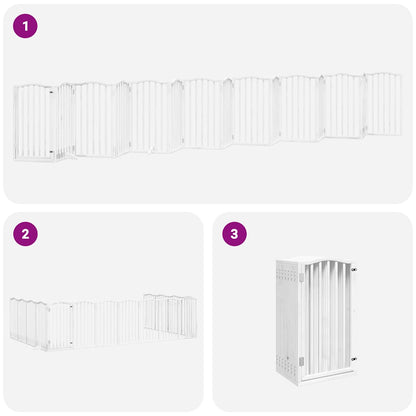 1

2

3