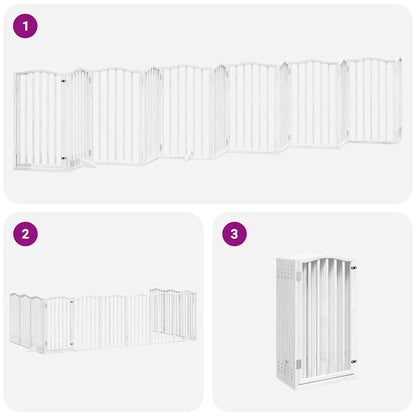 1

2

3