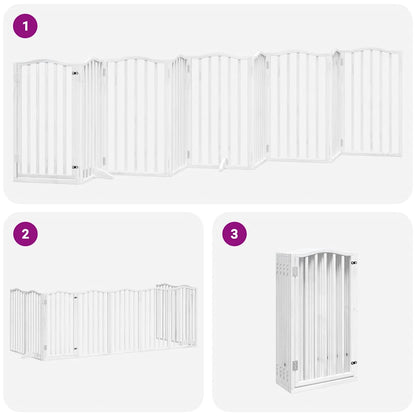 1

2

3