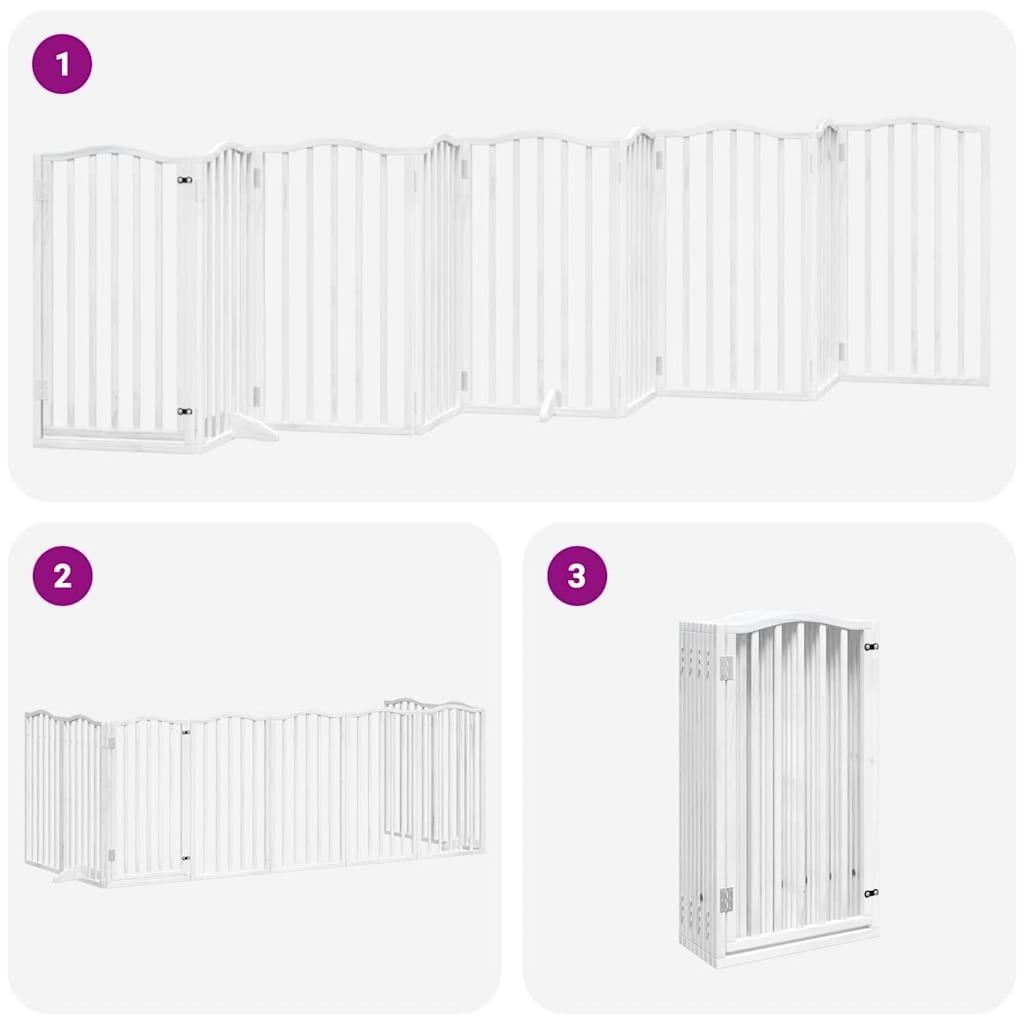 1

2

3