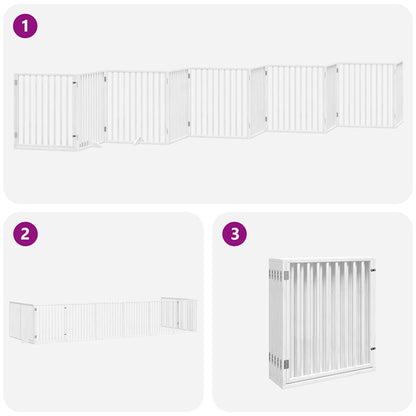 1

2

3