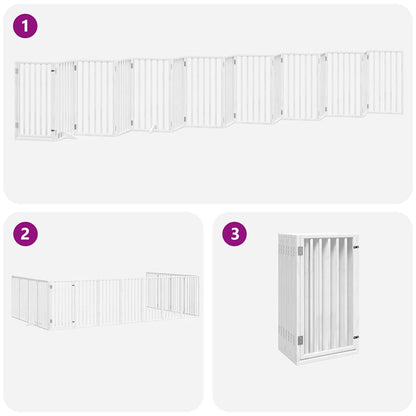 1

2

3