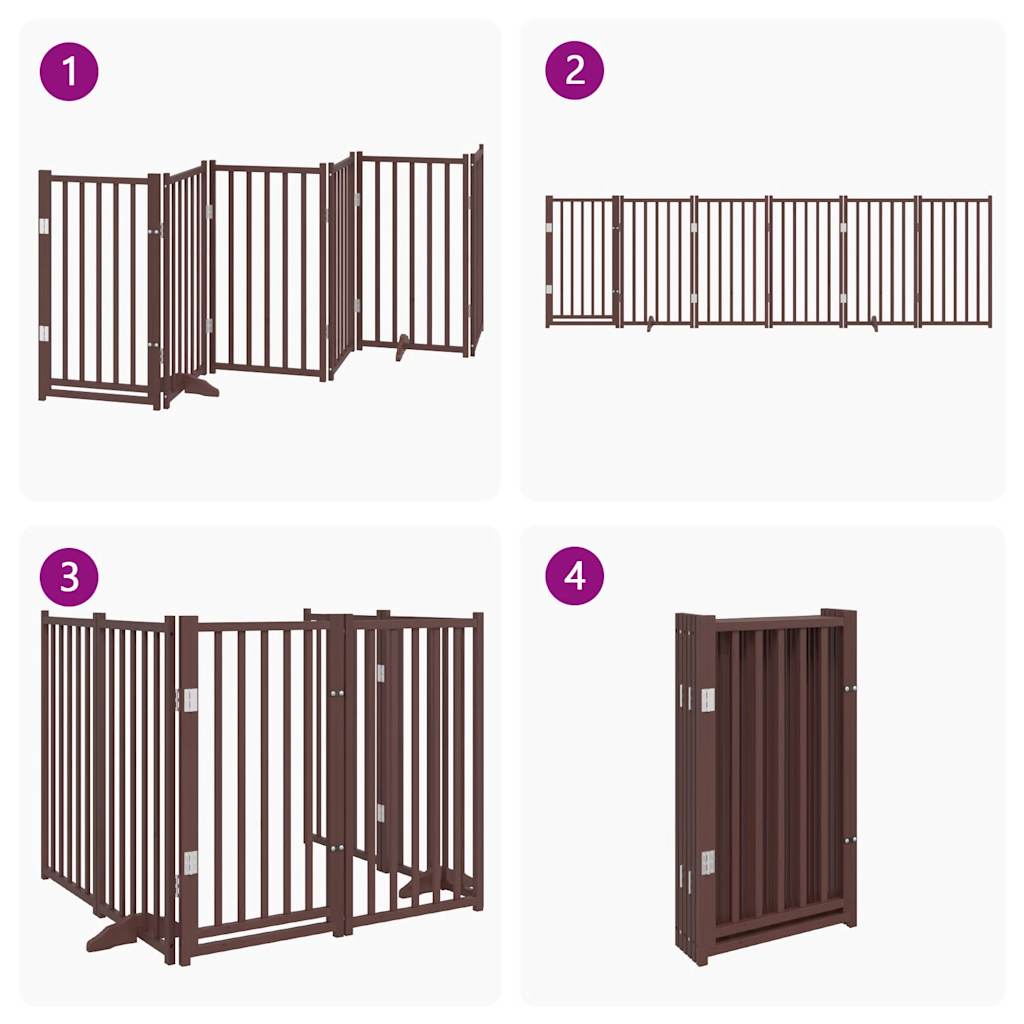 1

2

3

4