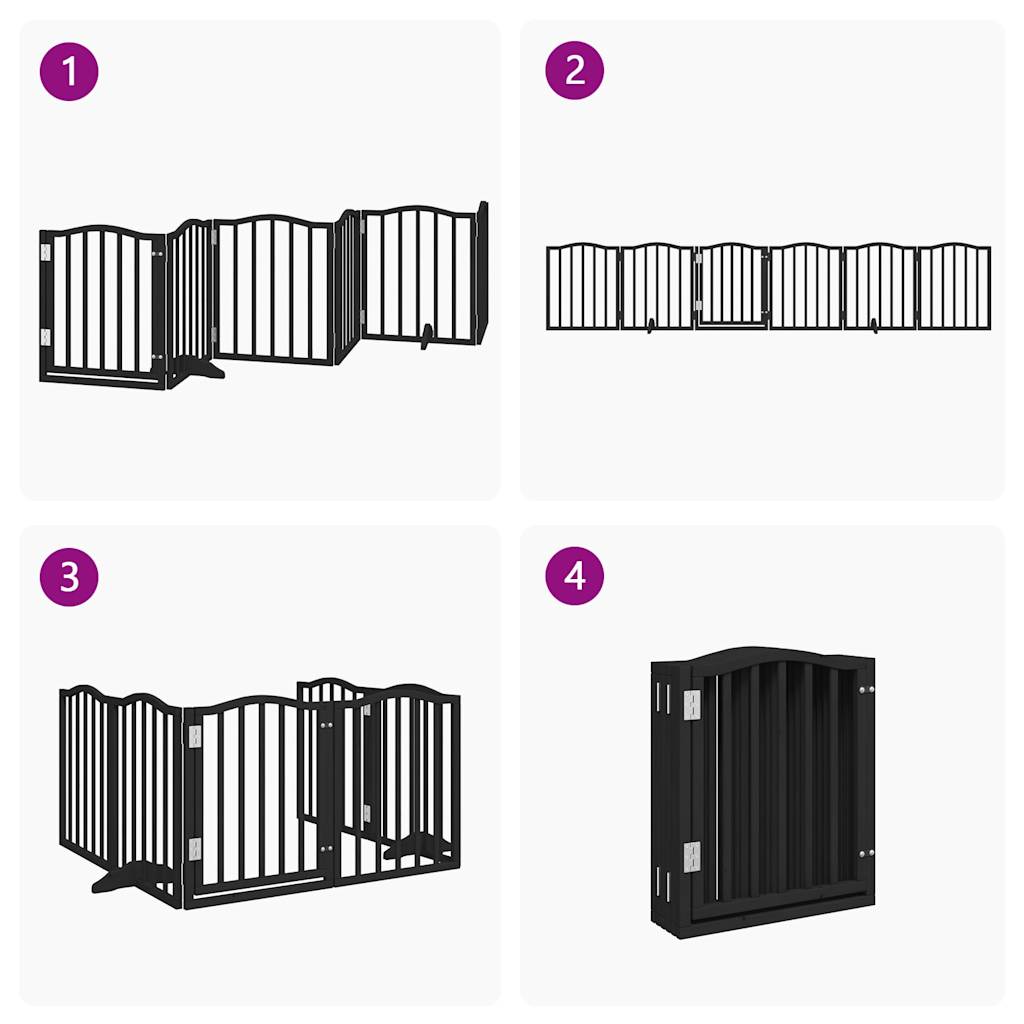 1

2

3

4