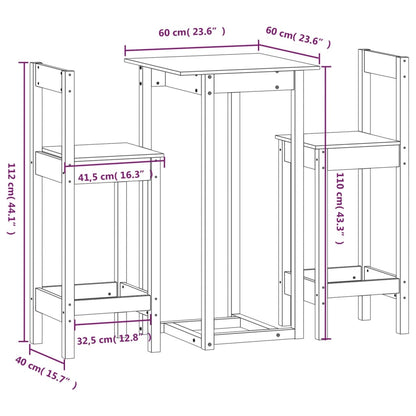 60 cm( 23.6" )

60 cm( 23.6" )

112 cm( 44.1" )

41,5 cm( 16.3" )

110 cm( 43.3" )

32,5 cm( 12.8" )

40 cm( 15.7" )