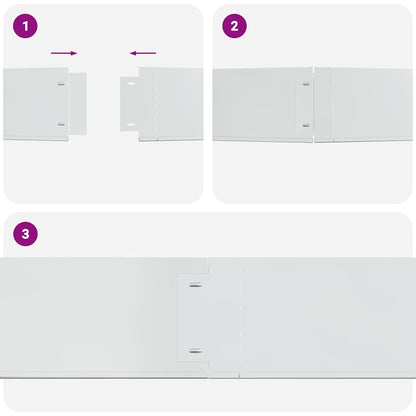 1

2

3