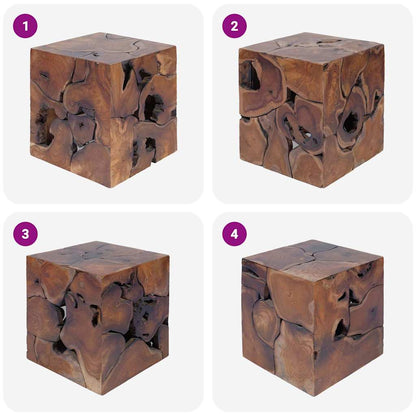 1

2

3

4