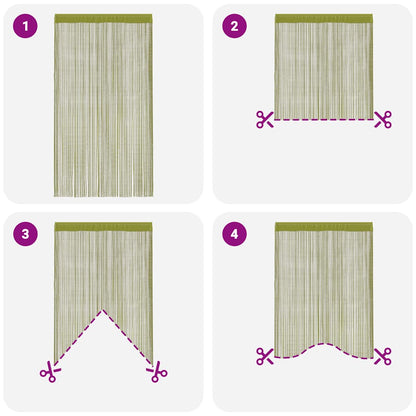 1

2

3

4