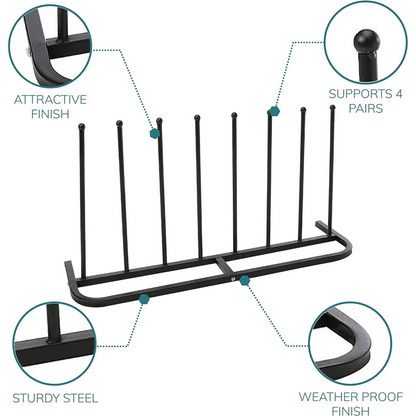 ATTRACTIVE FINISH

SUPPORTS 4 PAIRS

STURDY STEEL

WEATHER PROOF FINISH