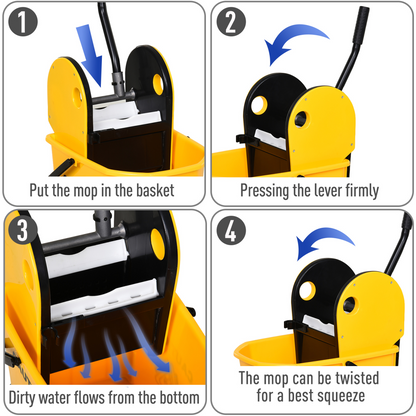 1
Put the mop in the basket

2
Pressing the lever firmly

3
Dirty water flows from the bottom

4
The mop can be twisted for a best squeeze