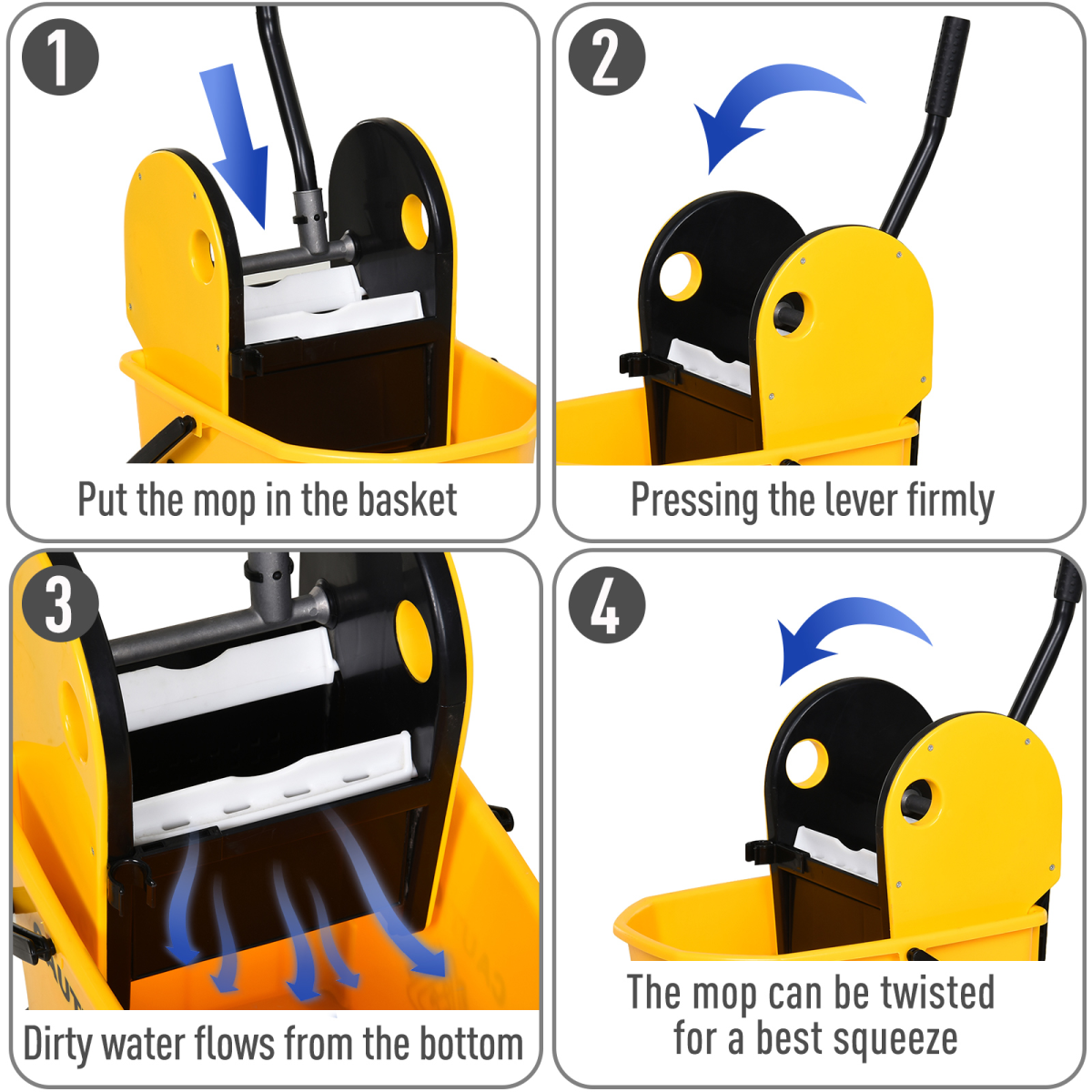 1
Put the mop in the basket

2
Pressing the lever firmly

3
Dirty water flows from the bottom

4
The mop can be twisted for a best squeeze