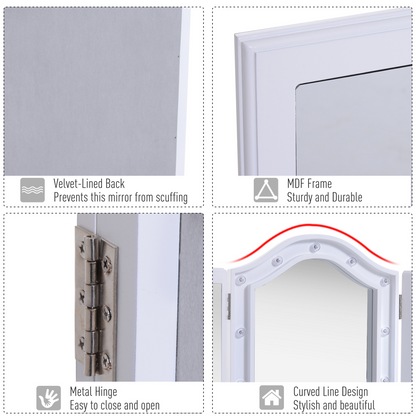 Velvet-Lined Back
Prevents this mirror from scuffing

MDF Frame
Sturdy and Durable

Metal Hinge
Easy to close and open

Curved Line Design
Stylish and beautiful