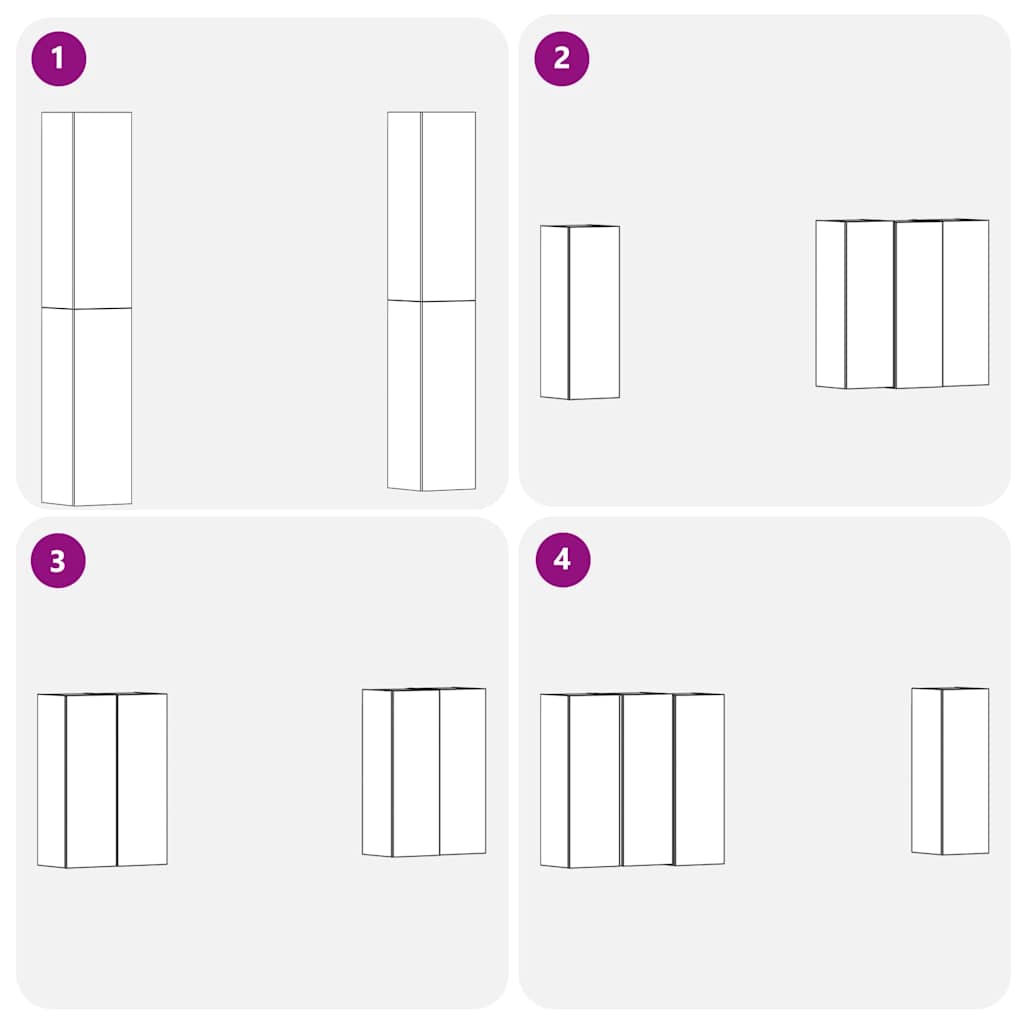 1

2

3

4