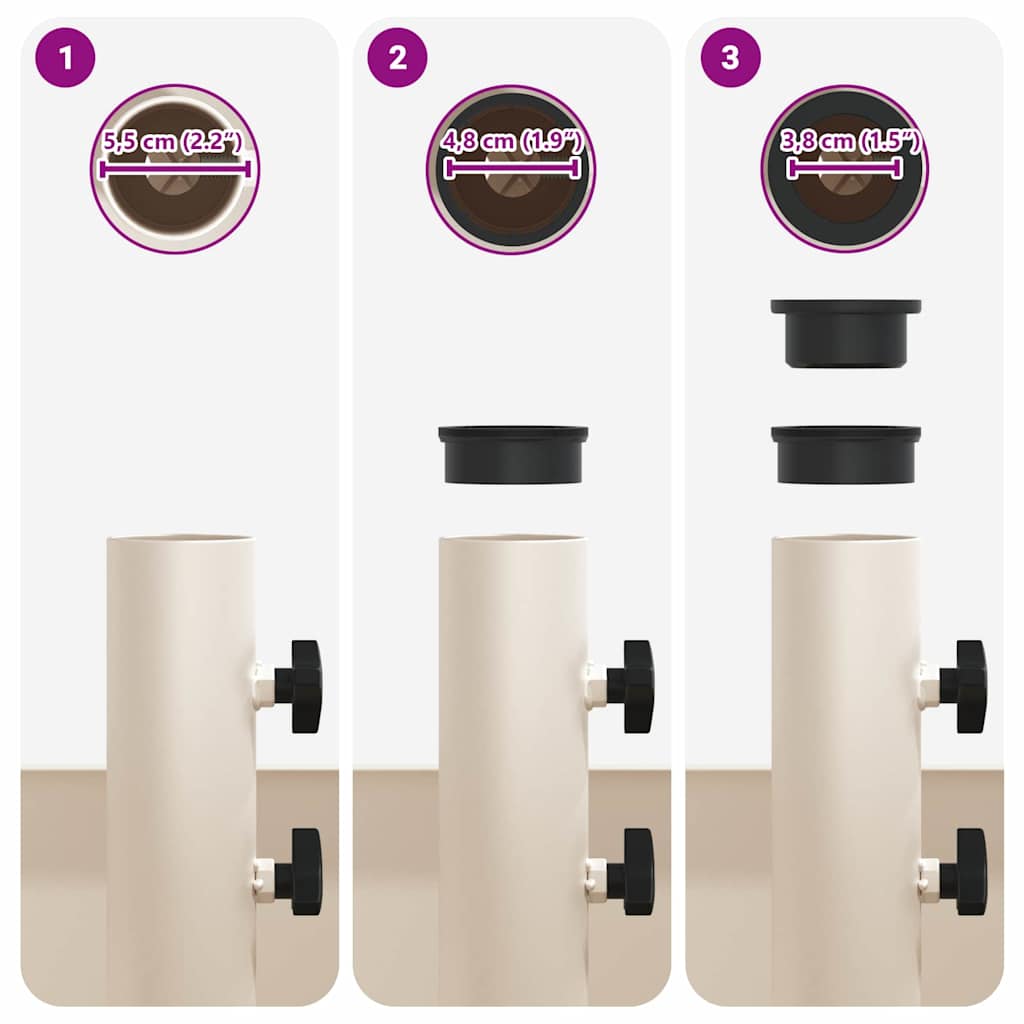 1

5,5 cm (2.2″)

2

4,8 cm (1.9″)

3

3,8 cm (1.5″)