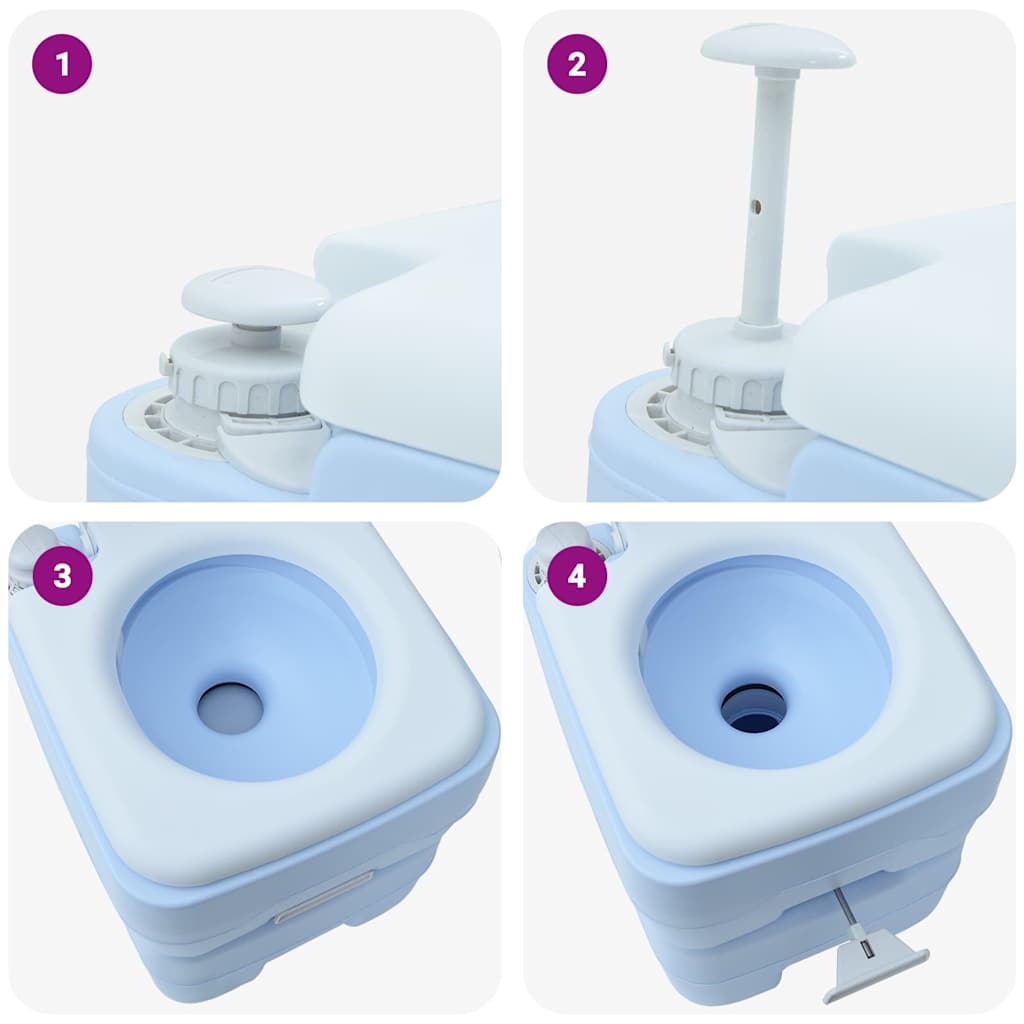 1

2

3

4